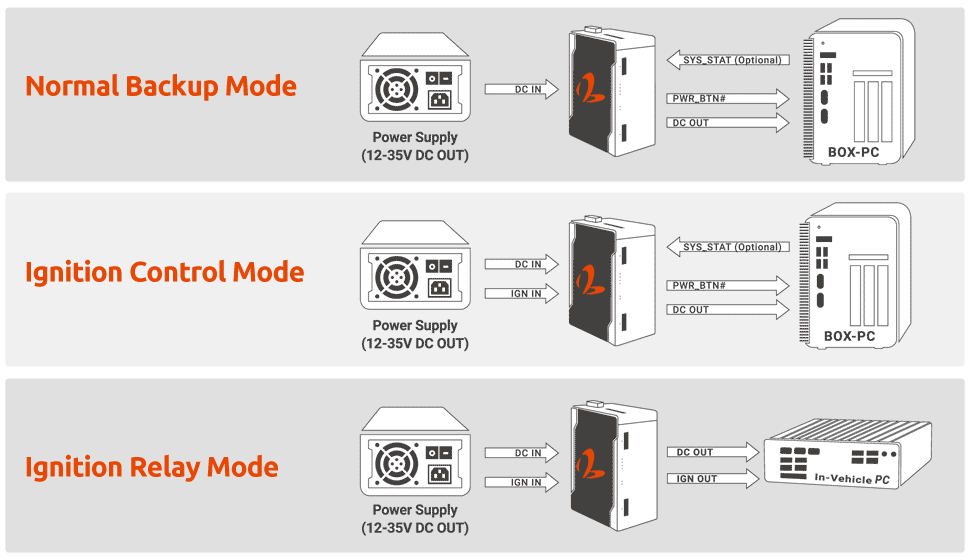 Normal Backup Mode

Power Supply
(12-35V DC OUT)

DC IN

SYS_STAT (Optional)

PWR_BTN#

DC OUT

BOX-PC

Ignition Control Mode

Power Supply
(12-35V DC OUT)

DC IN

IGN IN

SYS_STAT (Optional)

PWR_BTN#

DC OUT

BOX-PC

Ignition Relay Mode

Power Supply
(12-35V DC OUT)

DC IN

IGN IN

DC OUT

IGN OUT

In-Vehicle PC